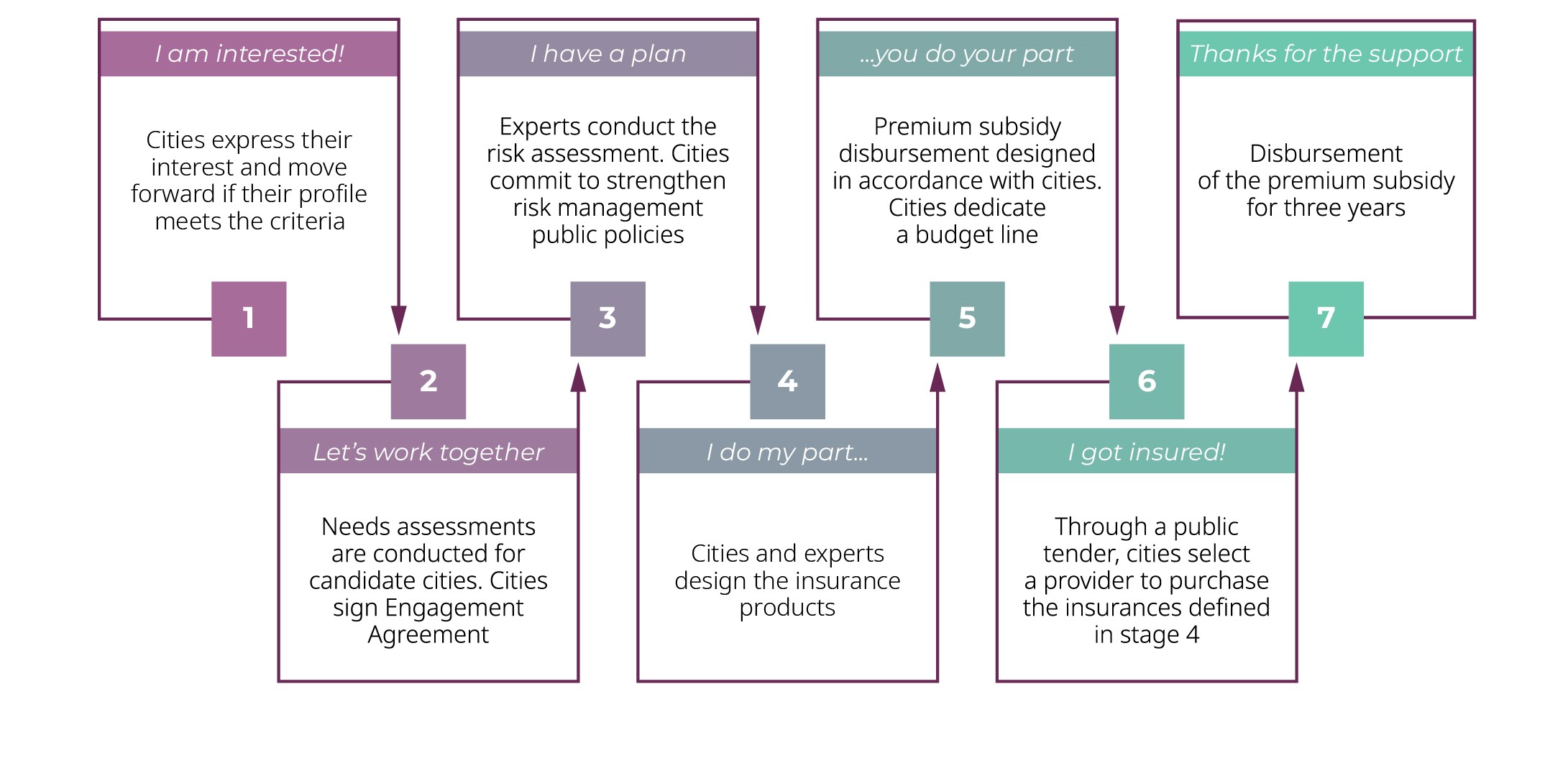 I am interested!

Cities express their interest and move forward if their profile meets the criteria

1

2

Let's work together

Needs assessments are conducted for candidate cities. Cities sign Engagement Agreement

I have a plan

Experts conduct the risk assessment. Cities commit to strengthen risk management public policies

3

4

I do my part...

Cities and experts design the insurance products

...you do your part

Premium subsidy disbursement designed in accordance with cities. Cities dedicate a budget line

5

6

I got insured!

Through a public tender, cities select a provider to purchase the insurances defined in stage 4

Thanks for the support

Disbursement of the premium subsidy for three years

7